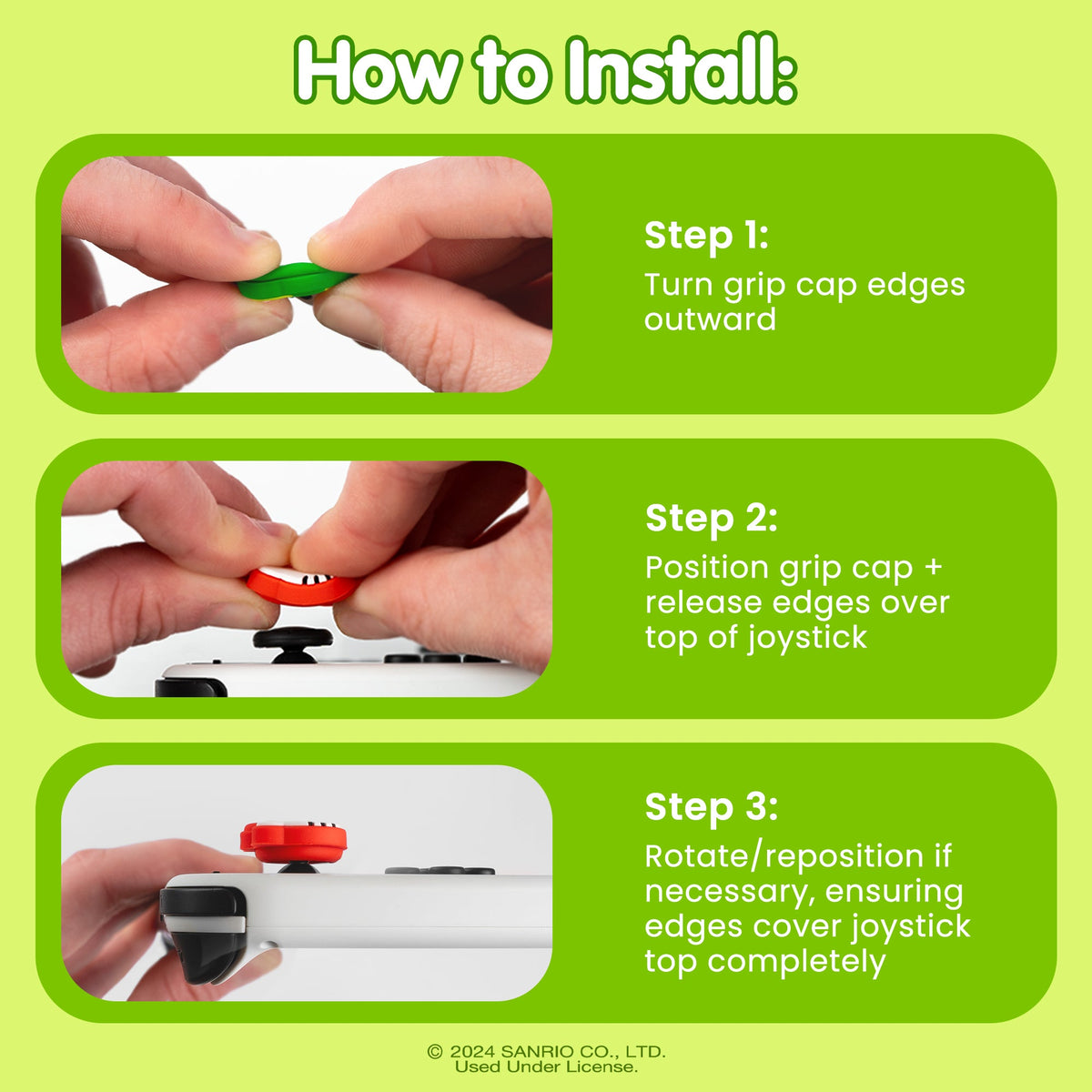 How to Install:

Step 1:
Turn grip cap edges outward

Step 2:
Position grip cap + release edges over top of joystick

Step 3:
Rotate/reposition if necessary, ensuring edges cover joystick top completely

© 2024 SANRIO CO., LTD.
Used Under License.